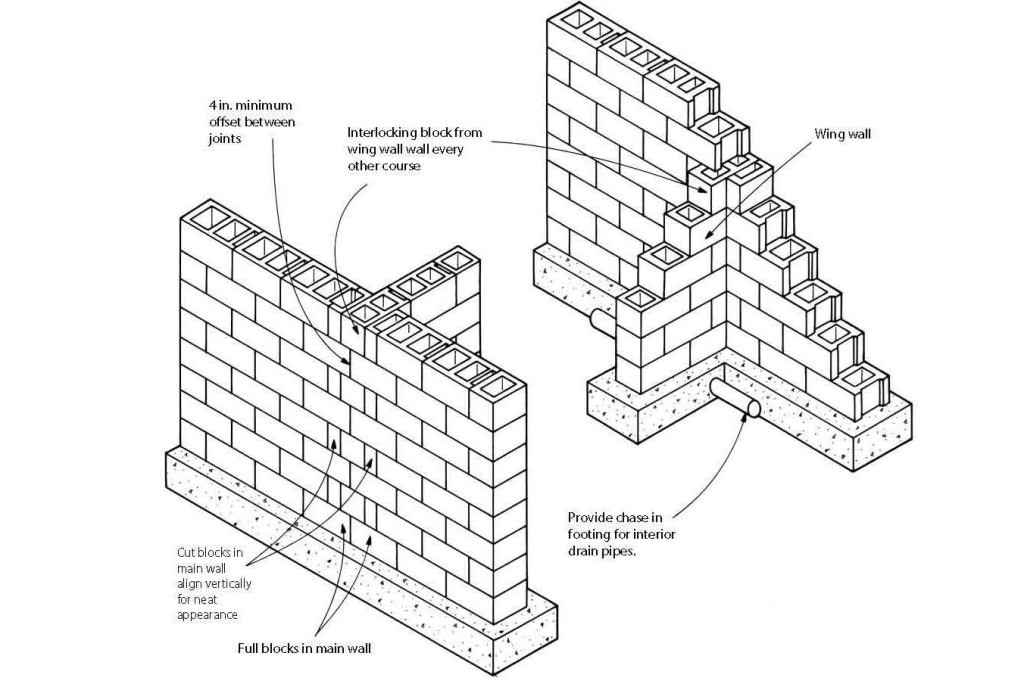 4 in. minimum offset between joints

Interlocking block from wing wall wall every other course

Wing wall

Cut blocks in main wall align vertically for neat appearance

Full blocks in main wall

Provide chase in footing for interior drain pipes.