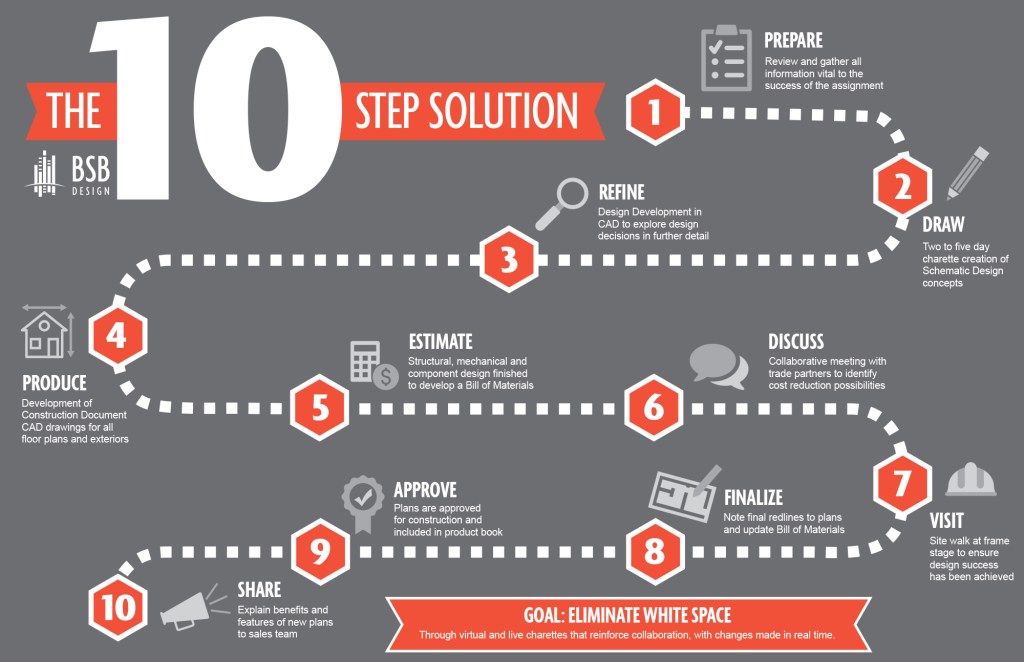 THE 10 STEP SOLUTION

BSB DESIGN

1
PREPARE
Review and gather all information vital to the success of the assignment

2
DRAW
Two to five day charette creation of Schematic Design concepts

3
REFINE
Design Development in CAD to explore design decisions in further detail

4
PRODUCE
Development of Construction Document CAD drawings for all floor plans and exteriors

5
ESTIMATE
Structural, mechanical and component design finished to develop a Bill of Materials

6
DISCUSS
Collaborative meeting with trade partners to identify cost reduction possibilities

7
VISIT
Site walk at frame stage to ensure design success has been achieved

8
FINALIZE
Note final redlines to plans and update Bill of Materials

9
APPROVE
Plans are approved for construction and included in product book

10
SHARE
Explain benefits and features of new plans to sales team

GOAL: ELIMINATE WHITE SPACE
Through virtual and live charettes that reinforce collaboration, with changes made in real time.