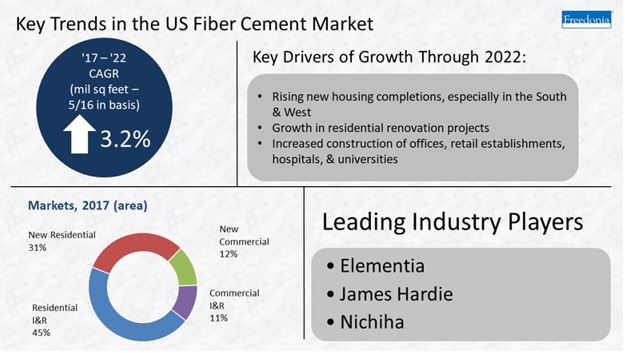 Key Trends in the US Fiber Cement Market

Freedonia

'17 – '22
CAGR
(mil sq feet –
5/16 in basis)
3.2%

Key Drivers of Growth Through 2022:

• Rising new housing completions, especially in the South & West
• Growth in residential renovation projects
• Increased construction of offices, retail establishments, hospitals, & universities

Markets, 2017 (area)

New Residential
31%

New
Commercial
12%

Commercial
I&R
11%

Residential
I&R
45%

Leading Industry Players

• Elementia
• James Hardie
• Nichiha