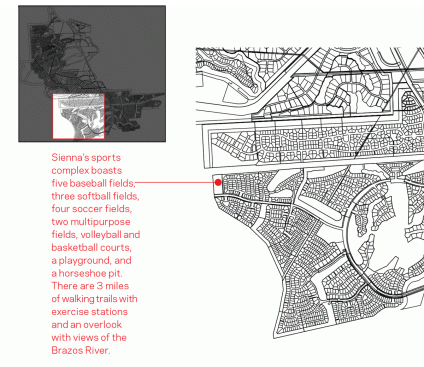 Sienna's sports complex boasts five baseball fields, three softball fields, four soccer fields, two multipurpose fields, volleyball and basketball courts, a playground, and a horseshoe pit. There are 3 miles of walking trails with exercise stations and an overlook with views of the Brazos River.