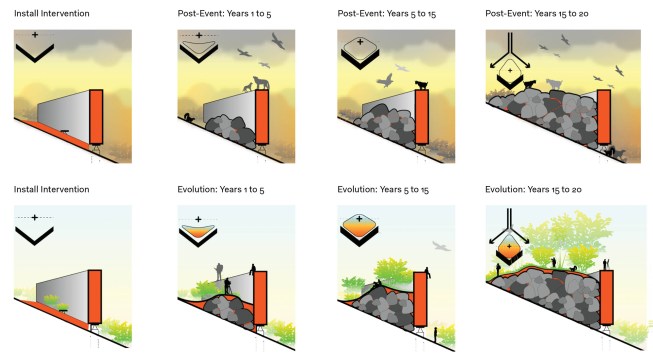 Install Intervention

Post-Event: Years 1 to 5

Post-Event: Years 5 to 15

Post-Event: Years 15 to 20

Install Intervention

Evolution: Years 1 to 5

Evolution: Years 5 to 15

Evolution: Years 15 to 20