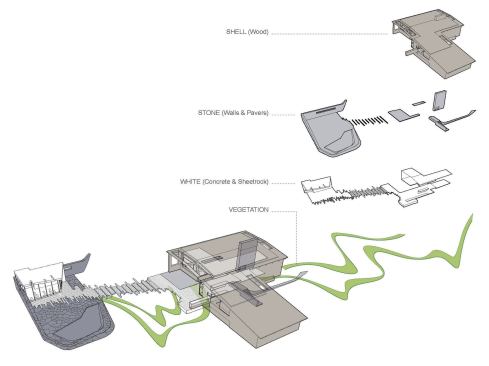 SHELL (Wood)

STONE (Walls & Pavers)

WHITE (Concrete & Sheetrock)

VEGETATION