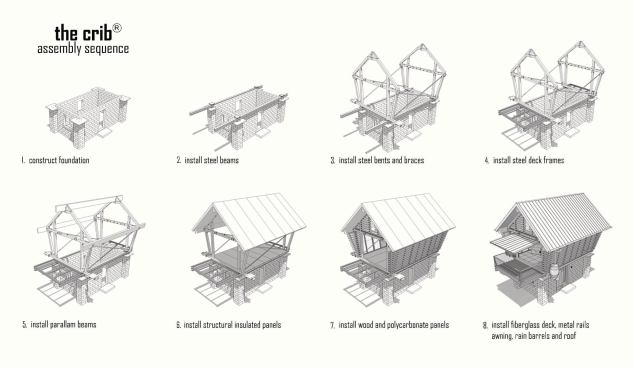 the crib®
assembly sequence

1. construct foundation

2. install steel beams

3. install steel bents and braces

4. install steel deck frames

5. install parallam beams

6. install structural insulated panels

7. install wood and polycarbonate panels

8. install fiberglass deck, metal rails awning, rain barrels and roof